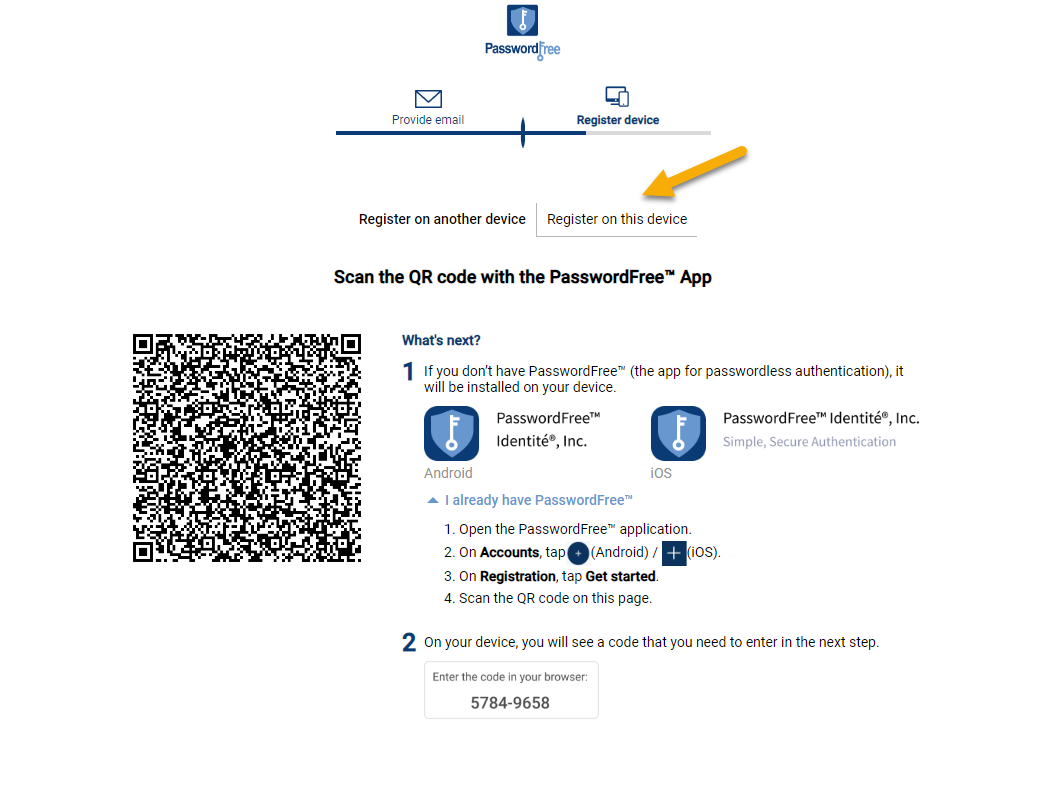 PasswordFree

Provide email

Register device

Register on another device

Register on this device

Scan the QR code with the PasswordFree™ App

What's next?

1 If you don't have PasswordFree™ (the app for passwordless authentication), it will be installed on your device.

PasswordFree™ Identité®, Inc.

Android

PasswordFree™ Identité®, Inc.
Simple, Secure Authentication

iOS

I already have PasswordFree™

1. Open the PasswordFree™ application.
2. On **Accounts**, tap + (Android) / + (iOS).
3. On **Registration**, tap **Get started**.
4. Scan the QR code on this page.

2 On your device, you will see a code that you need to enter in the next step.

Enter the code in your browser:
5784-9658